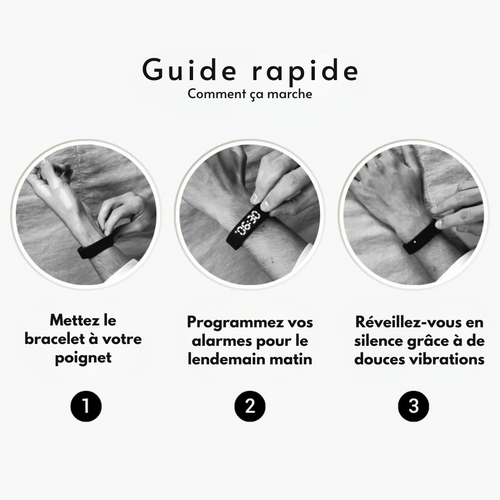 Guide rapide
Comment ça marche

06:30

Mettez le bracelet à votre poignet

1

Programmez vos alarmes pour le lendemain matin

2

Réveillez-vous en silence grâce à de douces vibrations

3